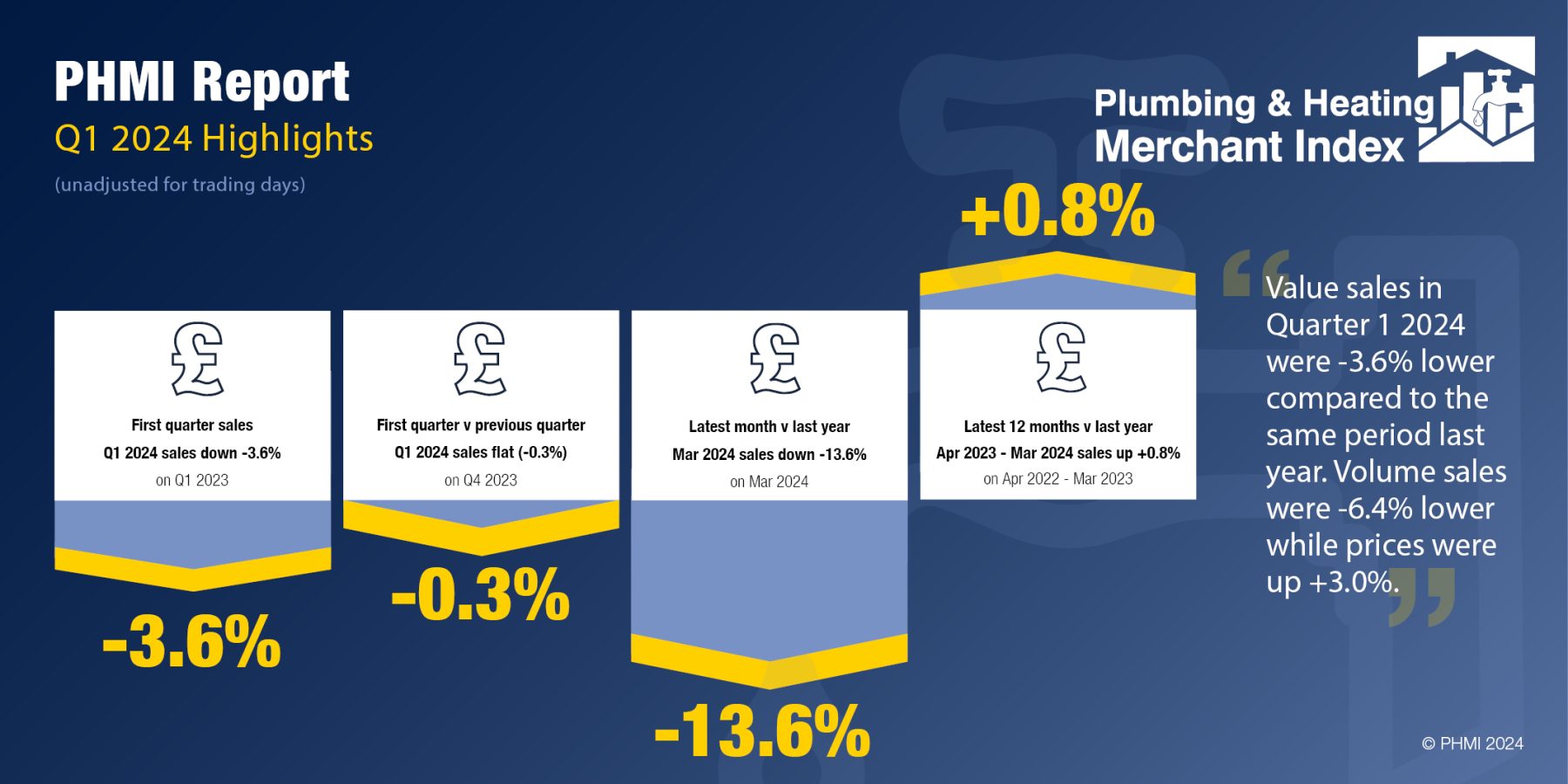 PHMI Report
Q1 2024 Highlights
(unadjusted for trading days)

Plumbing & Heating Merchant Index

£
First quarter sales
Q1 2024 sales down -3.6%
on Q1 2023

-3.6%

£
First quarter v previous quarter
Q1 2024 sales flat (-0.3%)
on Q4 2023

-0.3%

£
Latest month v last year
Mar 2024 sales down -13.6%
on Mar 2024

-13.6%

+0.8%

£
Latest 12 months v last year
Apr 2023 - Mar 2024 sales up +0.8%
on Apr 2022 - Mar 2023

“Value sales in Quarter 1 2024 were -3.6% lower compared to the same period last year. Volume sales were -6.4% lower while prices were up +3.0%.”

© PHMI 2024